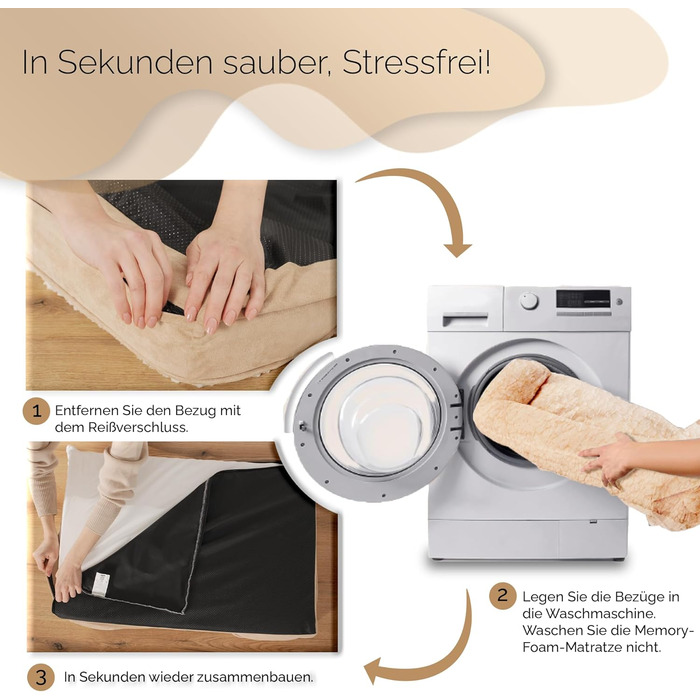 In Sekunden sauber, Stressfrei!

1 Entfernen Sie den Bezug mit dem Reißverschluss.

2 Legen Sie die Bezüge in die Waschmaschine. Waschen Sie die Memory-Foam-Matratze nicht.

3 In Sekunden wieder zusammenbauen.