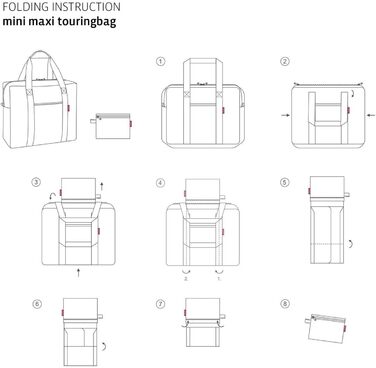 FOLDING INSTRUCTION
mini maxi touringbag

①

②

③

④

2.

1.

⑤

⑥

⑦

⑧