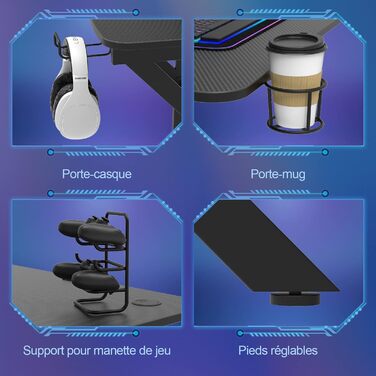 Porte-casque

Porte-mug

Support pour manette de jeu

Pieds réglables