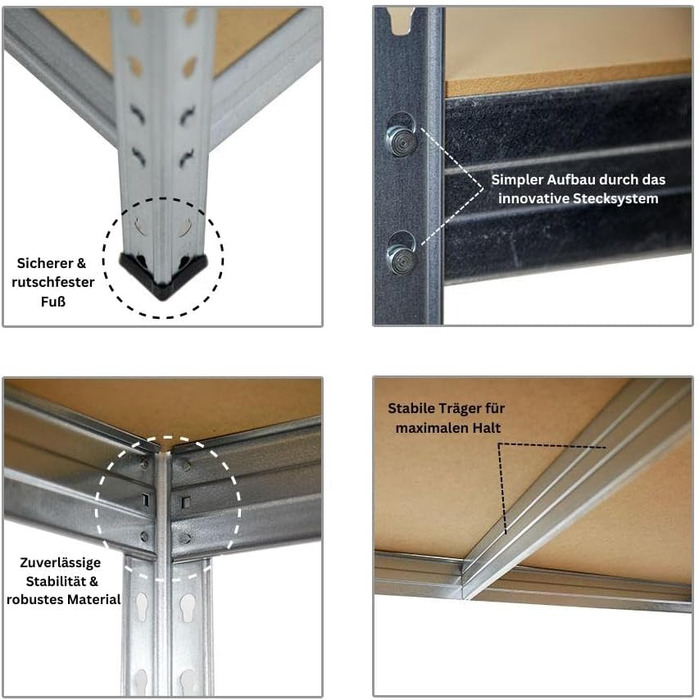 Sicherer & rutschfester Fuß

Simpler Aufbau durch das innovative Stecksystem

Zuverlässige Stabilität & robustes Material

Stabile Träger für maximalen Halt