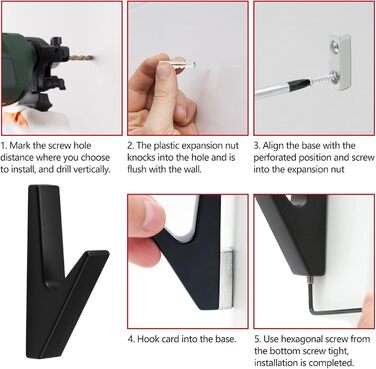 1. Mark the screw hole distance where you choose to install, and drill vertically.

2. The plastic expansion nut knocks into the hole and is flush with the wall.

3. Align the base with the perforated position and screw into the expansion nut

4. Hook card into the base.

5. Use hexagonal screw from the bottom screw tight, installation is completed.