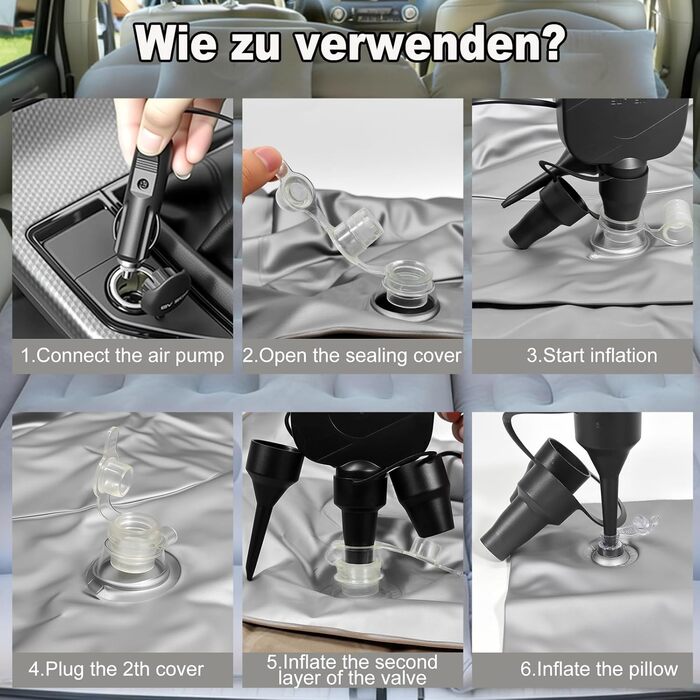 Wie zu verwenden?

1.Connect the air pump

2.Open the sealing cover

3.Start inflation

4.Plug the 2th cover

5.Inflate the second layer of the valve

6.Inflate the pillow