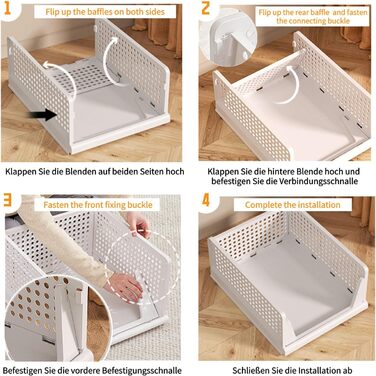 1

Flip up the baffles on both sides

Klappen Sie die Blenden auf beiden Seiten hoch

2

Flip up the rear baffle and fasten the connecting buckle

Klappen Sie die hintere Blende hoch und befestigen Sie die Verbindungsschnalle

3

Fasten the front fixing buckle

Befestigen Sie die vordere Befestigungsschnalle

4

Complete the installation

Schließen Sie die Installation ab