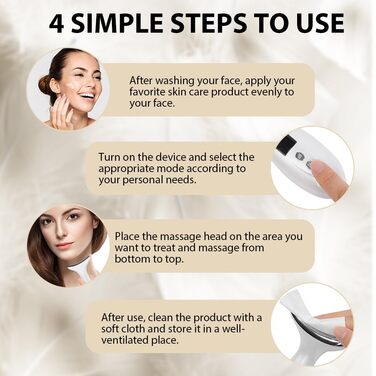 4 SIMPLE STEPS TO USE

After washing your face, apply your favorite skin care product evenly to your face.

Turn on the device and select the appropriate mode according to your personal needs.

Place the massage head on the area you want to treat and massage from bottom to top.

After use, clean the product with a soft cloth and store it in a well-ventilated place.