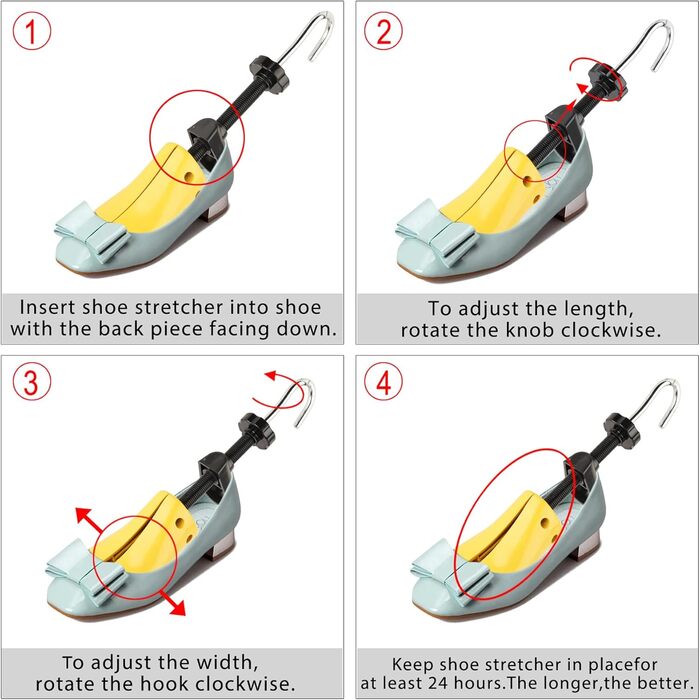 1

Insert shoe stretcher into shoe with the back piece facing down.

2

To adjust the length, rotate the knob clockwise.

3

To adjust the width, rotate the hook clockwise.

4

Keep shoe stretcher in placefor at least 24 hours.The longer,the better.