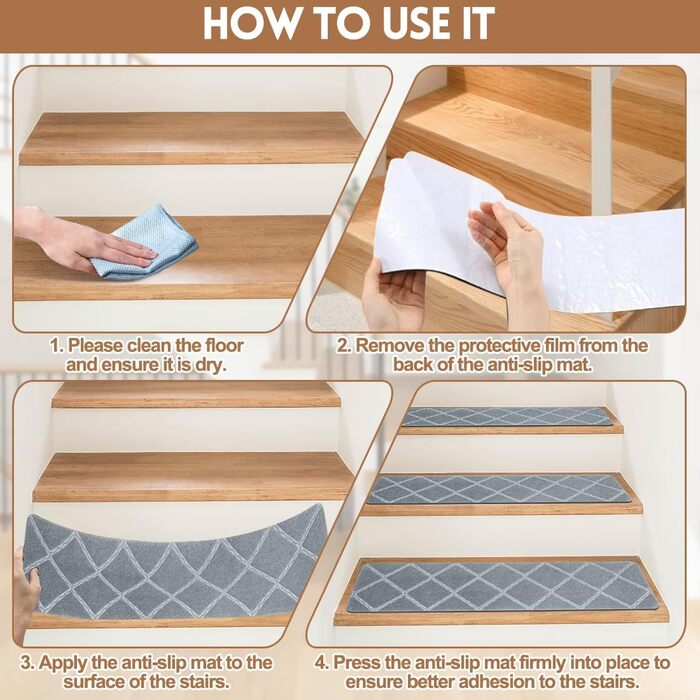 HOW TO USE IT

1. Please clean the floor and ensure it is dry.

2. Remove the protective film from the back of the anti-slip mat.

3. Apply the anti-slip mat to the surface of the stairs.

4. Press the anti-slip mat firmly into place to ensure better adhesion to the stairs.