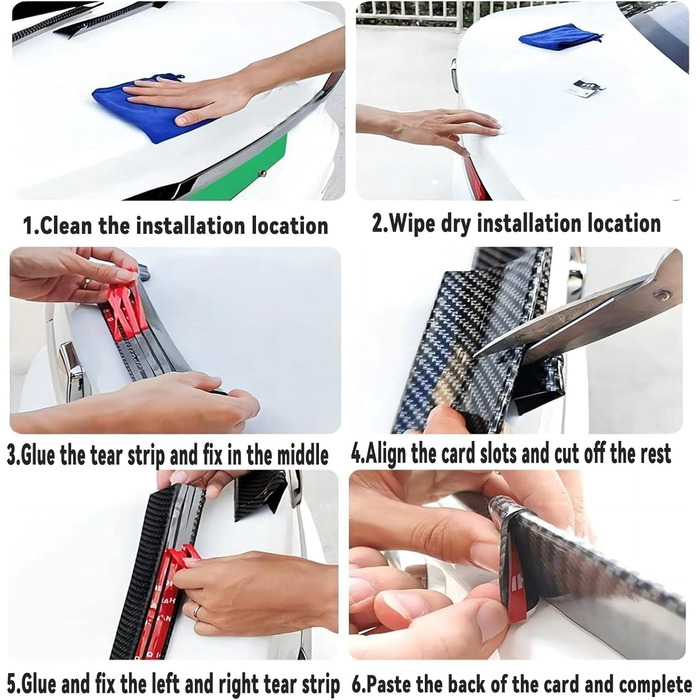 1.Clean the installation location

2.Wipe dry installation location

3.Glue the tear strip and fix in the middle

4.Align the card slots and cut off the rest

5.Glue and fix the left and right tear strip

6.Paste the back of the card and complete