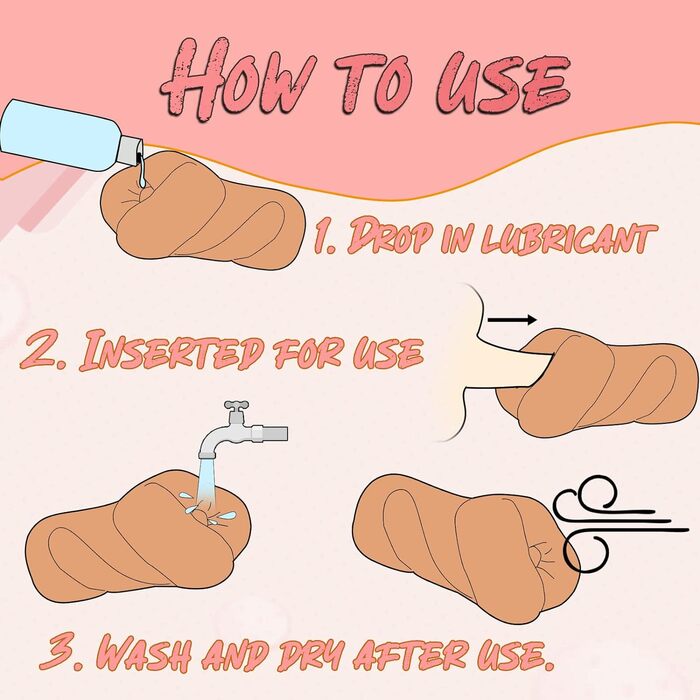 HOW TO USE

1. DROP IN LUBRICANT

2. INSERTED FOR USE

3. WASH AND DRY AFTER USE.