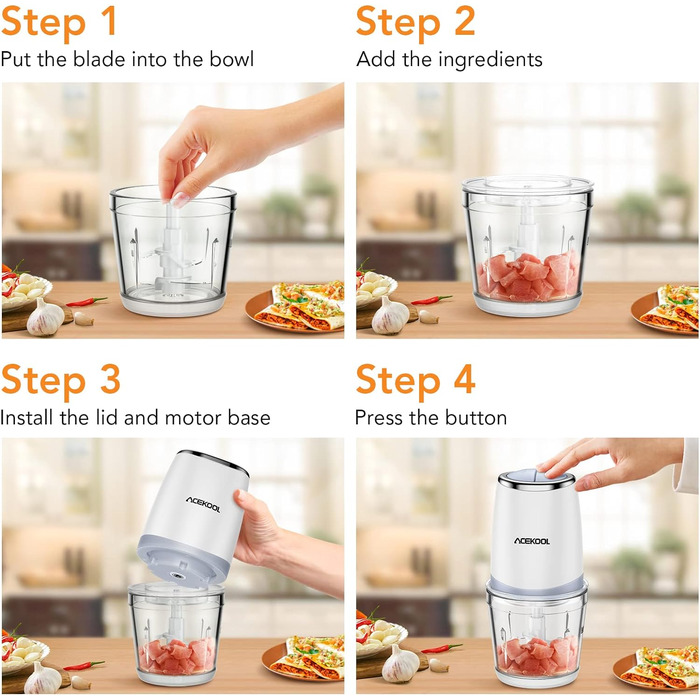 Step 1
Put the blade into the bowl

Step 2
Add the ingredients

Step 3
Install the lid and motor base

ACEKOOL

Step 4
Press the button

ACEKOOL