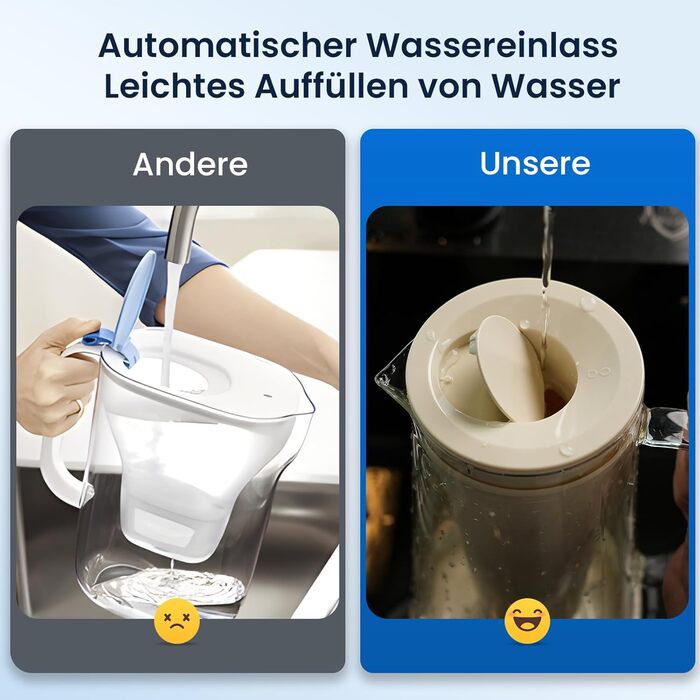 Automatischer Wassereinlass
Leichtes Auffüllen von Wasser

Andere

Unsere