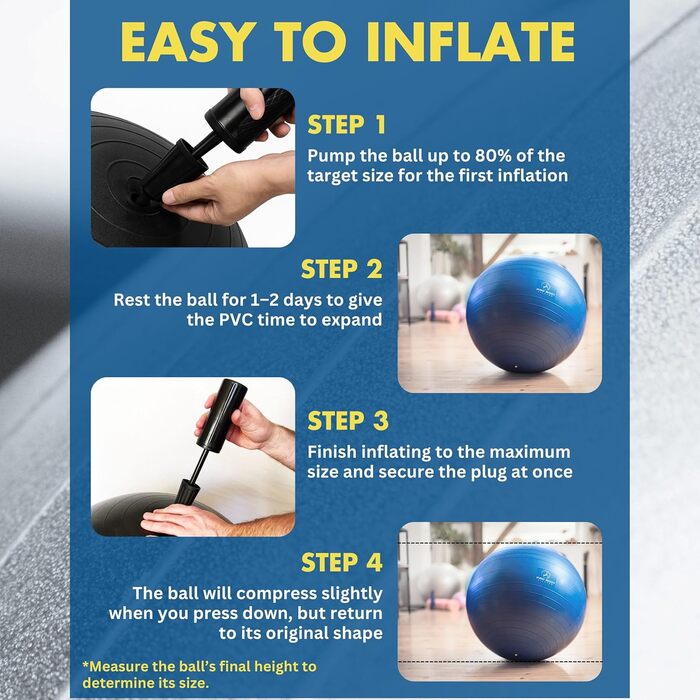 EASY TO INFLATE

STEP 1
Pump the ball up to 80% of the target size for the first inflation

STEP 2
Rest the ball for 1–2 days to give the PVC time to expand

STEP 3
Finish inflating to the maximum size and secure the plug at once

STEP 4
The ball will compress slightly when you press down, but return to its original shape

*Measure the ball's final height to determine its size.