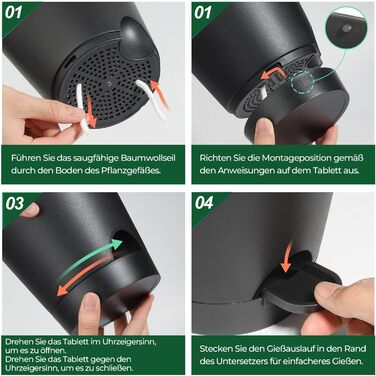 01

Führen Sie das saugfähige Baumwollseil durch den Boden des Pflanzgefäßes.

01

Richten Sie die Montageposition gemäß den Anweisungen auf dem Tablett aus.

03

Drehen Sie das Tablett im Uhrzeigersinn, um es zu öffnen.
Drehen Sie das Tablett gegen den Uhrzeigersinn, um es zu schließen.

04

Stecken Sie den Gießauslauf in den Rand des Untersetzers für einfacheres Gießen.