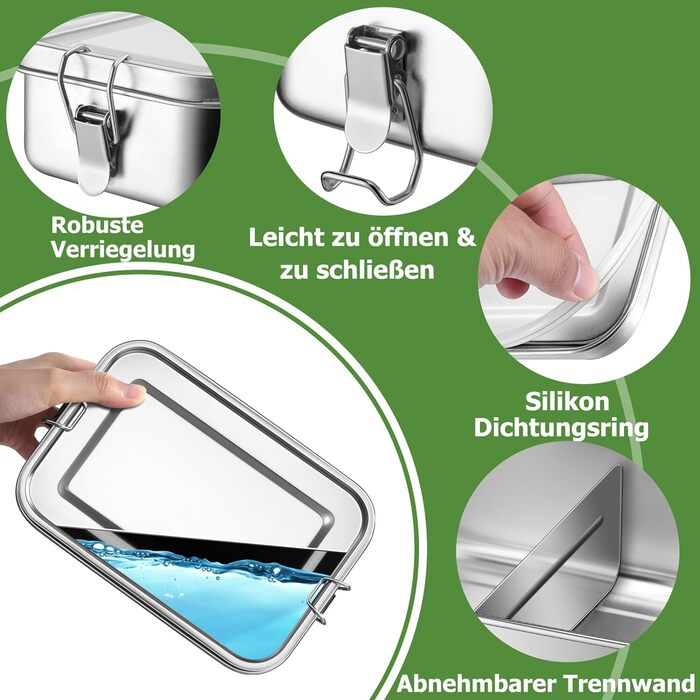 Robuste Verriegelung

Leicht zu öffnen & zu schließen

Silikon Dichtungsring

Abnehmbarer Trennwand