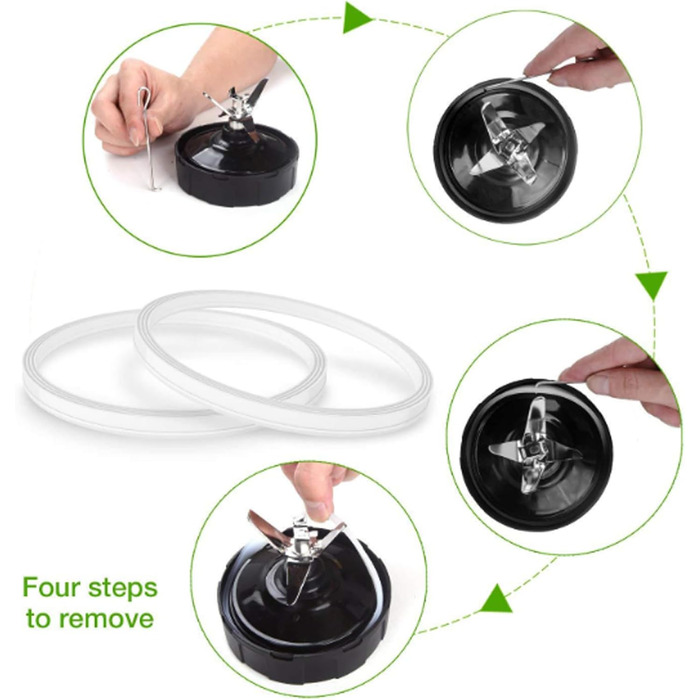 Four steps
to remove