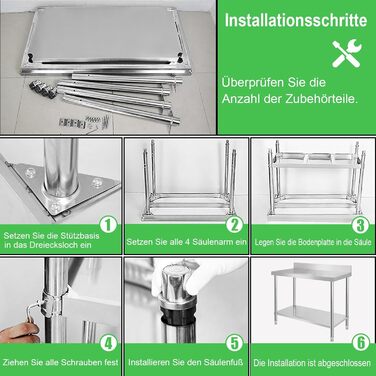 Installationsschritte

Überprüfen Sie die Anzahl der Zubehörteile.

1
Setzen Sie die Stützbasis in das Dreiecksloch ein

2
Setzen Sie alle 4 Säulenarm ein

3
Legen Sie die Bodenplatte in die Säule

4
Ziehen Sie alle Schrauben fest

5
Installieren Sie den Säulenfuß

6
Die Installation ist abgeschlossen