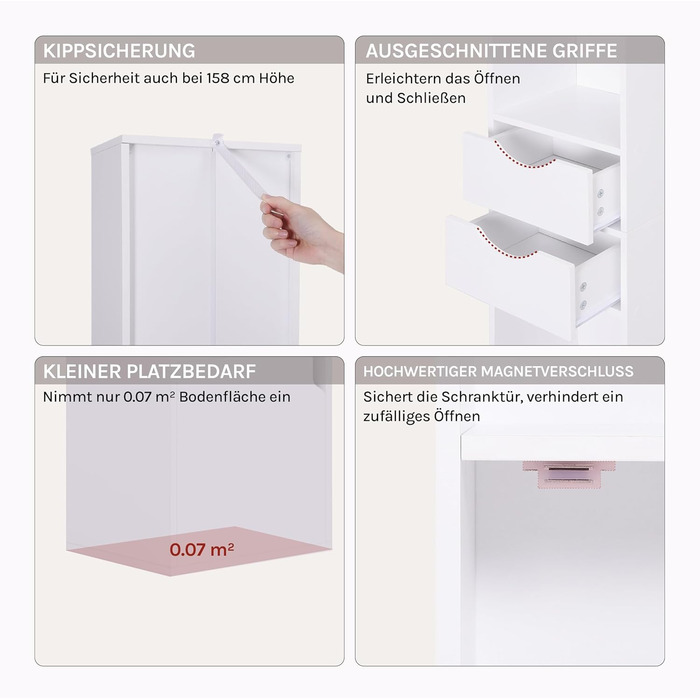 KIPPSICHERUNG

Für Sicherheit auch bei 158 cm Höhe

AUSGESCHNITTENE GRIFFE

Erleichtern das Öffnen und Schließen

KLEINER PLATZBEDARF

Nimmt nur 0.07 m² Bodenfläche ein

0.07 m²

HOCHWERTIGER MAGNETVERSCHLUSS

Sichert die Schranktür, verhindert ein zufälliges Öffnen