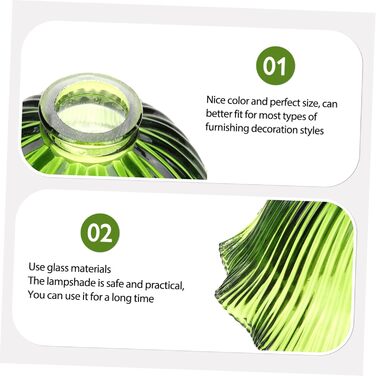 01

Nice color and perfect size, can better fit for most types of furnishing decoration styles

02

Use glass materials
The lampshade is safe and practical,
You can use it for a long time