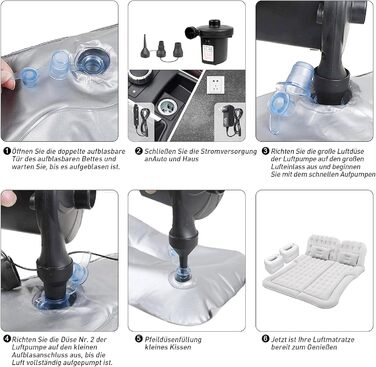 ❶ Öffnen Sie die doppelte aufblasbare Tür des aufblasbaren Bettes und warten Sie, bis es aufgeblasen ist.

❷ Schließen Sie die Stromversorgung anAuto und Haus

❸ Richten Sie die große Luftdüse der Luftpumpe auf den großen Lufteinlass aus und beginnen Sie mit dem schnellen Aufpumpen

❹ Richten Sie die Düse Nr. 2 der Luftpumpe auf den kleinen Aufblasanschluss aus, bis die Luft vollständig aufgepumpt ist.

❺ Pfeildüsenfüllung kleines Kissen

❻ Jetzt ist Ihre Luftmatratze bereit zum Genießen