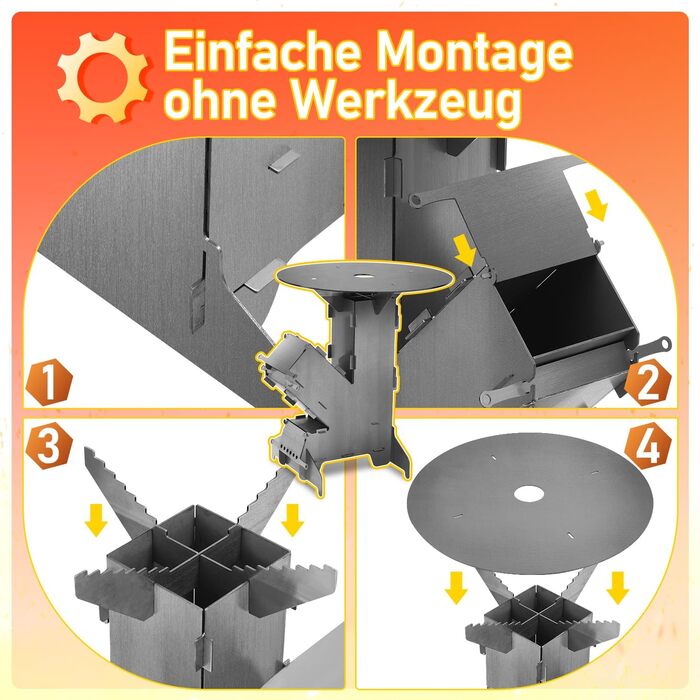 Einfache Montage ohne Werkzeug

1

2

3

4