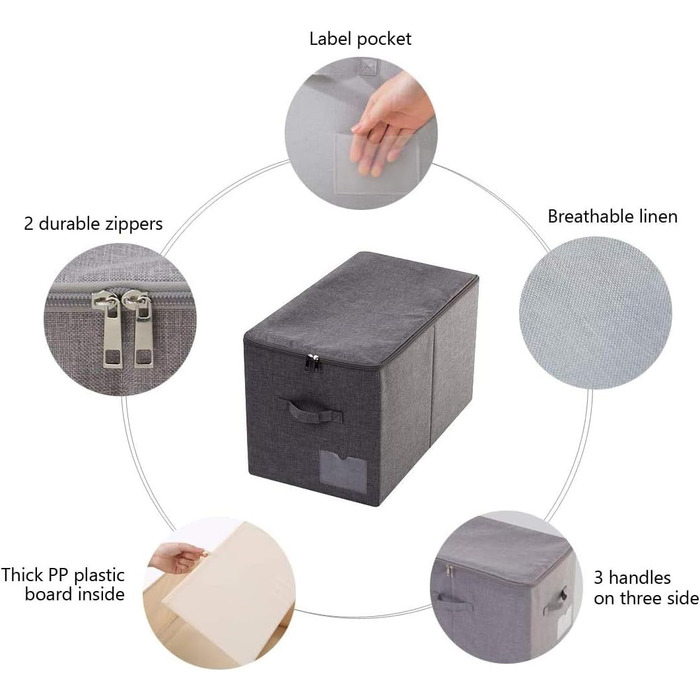 Label pocket

2 durable zippers

Breathable linen

Thick PP plastic board inside

3 handles on three side