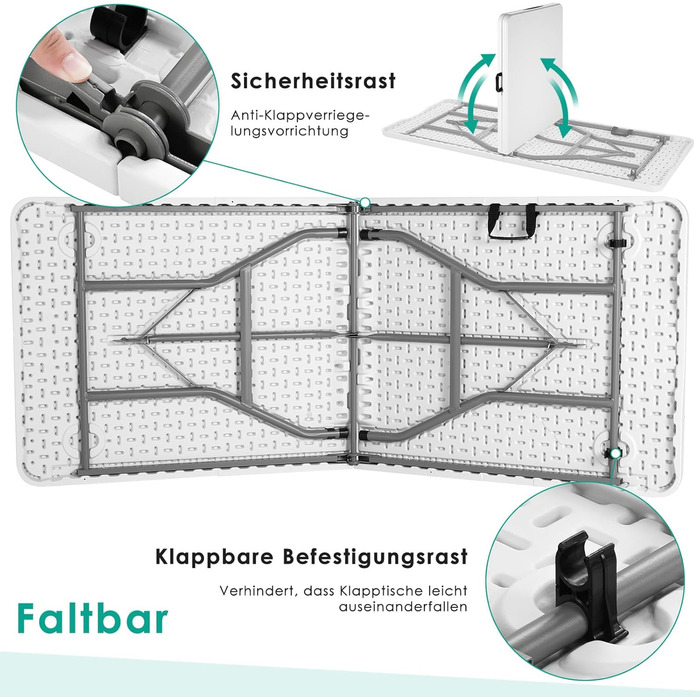 Sicherheitsrast

Anti-Klappverriegelungsvorrichtung

Klappbare Befestigungsrast

Verhindert, dass Klapptische leicht auseinanderfallen

Faltbar