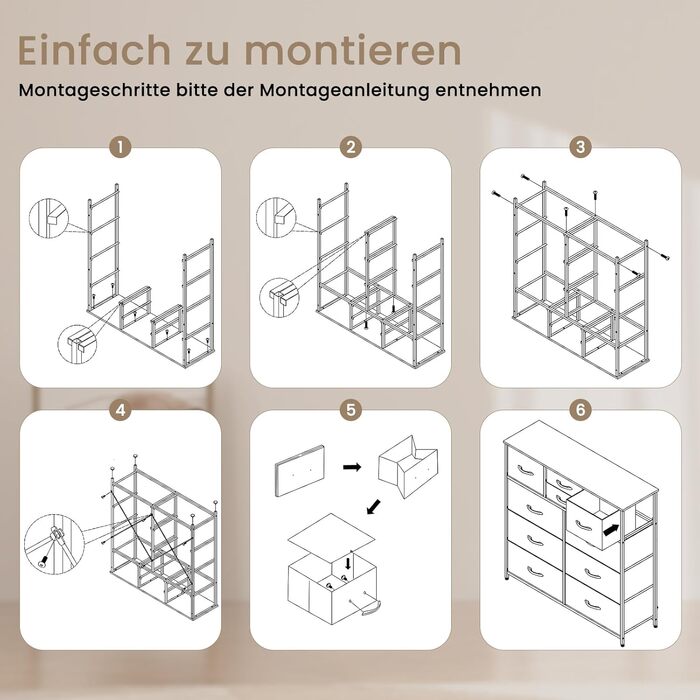 Einfach zu montieren

Montageschritte bitte der Montageanleitung entnehmen

1

2

3

4

5

6