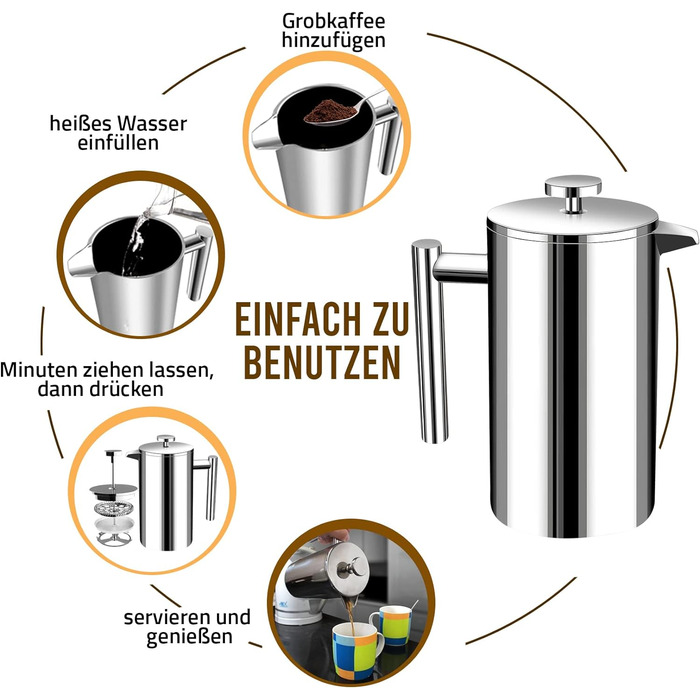 Grobkaffee hinzufügen

heißes Wasser einfüllen

EINFACH ZU BENUTZEN

Minuten ziehen lassen, dann drücken

servieren und genießen