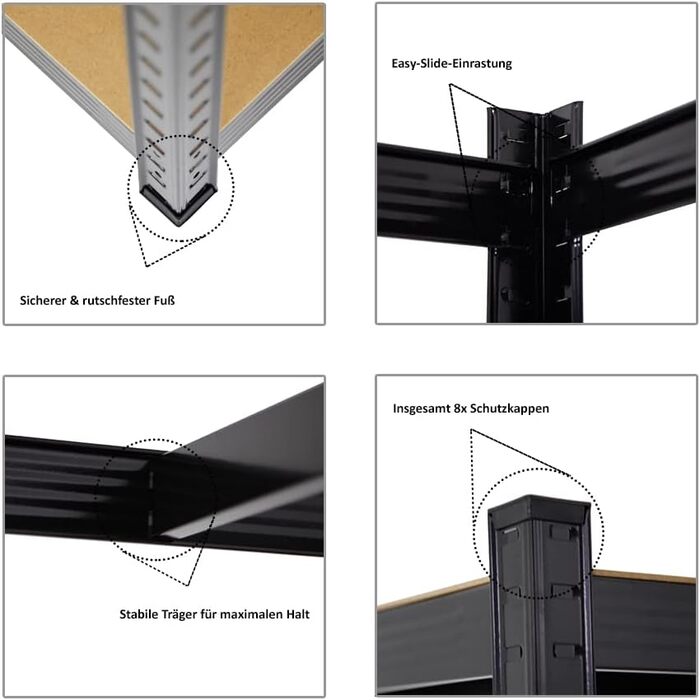 Sicherer & rutschfester Fuß

Easy-Slide-Einrastung

Stabile Träger für maximalen Halt

Insgesamt 8x Schutzkappen