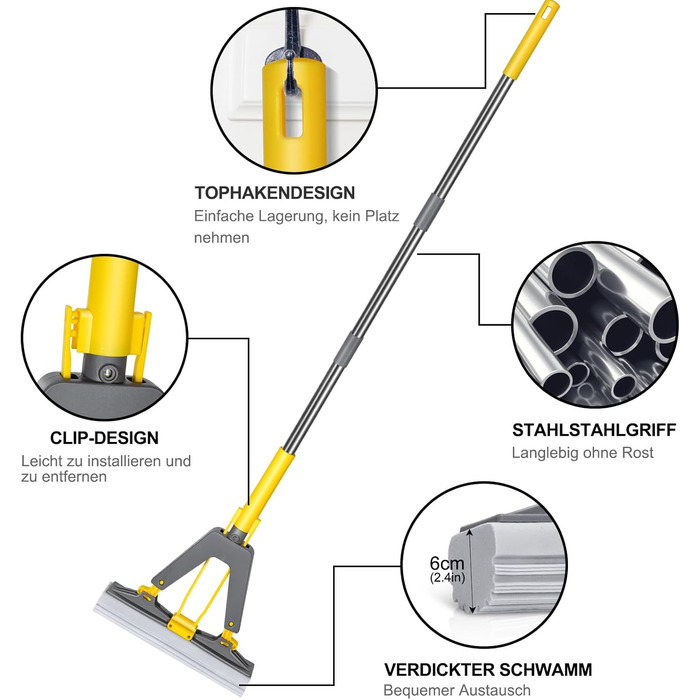 TOPHAKENDESIGN
Einfache Lagerung, kein Platz nehmen

CLIP-DESIGN
Leicht zu installieren und zu entfernen

STAHLSTAHLGRIFF
Langlebig ohne Rost

6cm
(2.4in)

VERDICKTER SCHWAMM
Bequemer Austausch