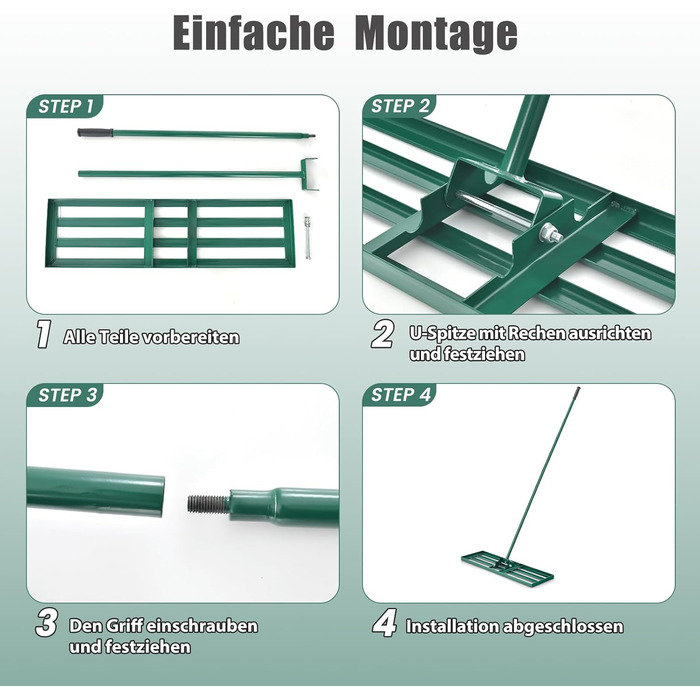 Einfache Montage

STEP 1

1 Alle Teile vorbereiten

STEP 2

2 U-Spitze mit Rechen ausrichten und festziehen

STEP 3

3 Den Griff einschrauben und festziehen

STEP 4

4 Installation abgeschlossen