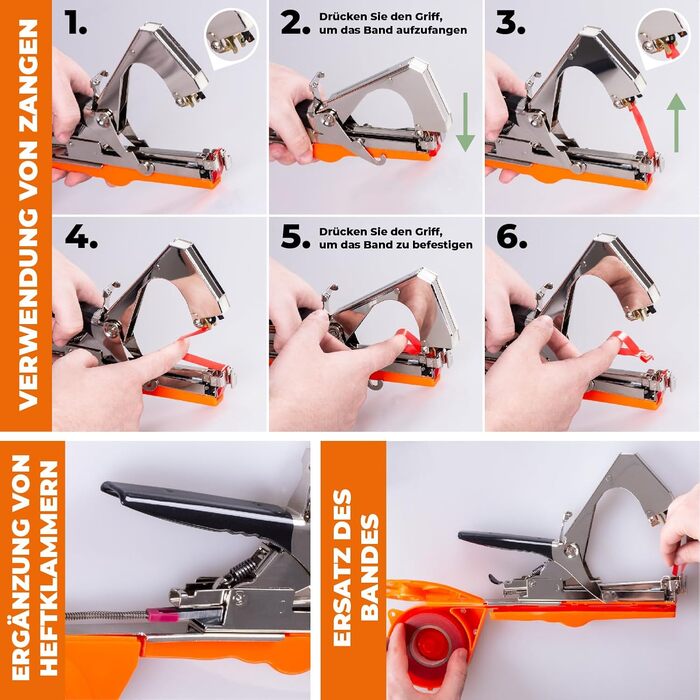 VERWENDUNG VON ZANGEN

1.

2. Drücken Sie den Griff, um das Band aufzufangen

3.

4.

5. Drücken Sie den Griff, um das Band zu befestigen

6.

ERGÄNZUNG VON HEFTKLAMMERN

ERSATZ DES BANDES