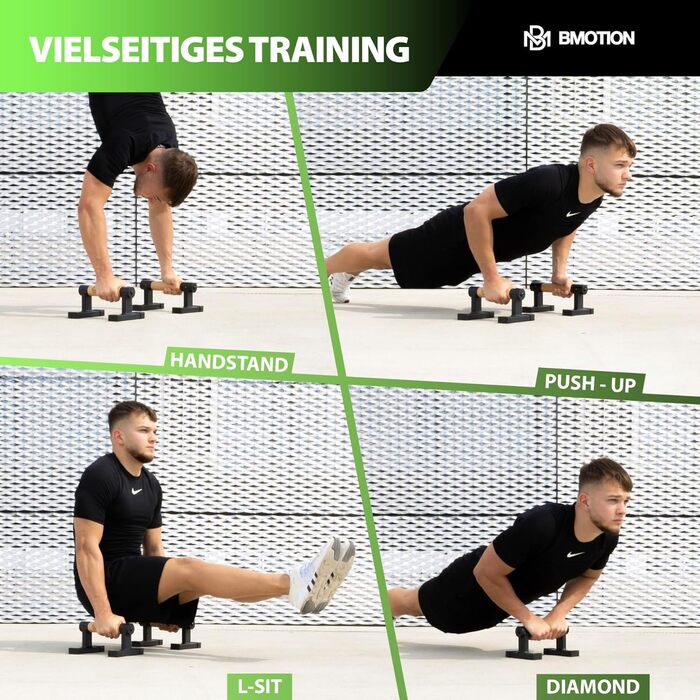 VIELSEITIGES TRAINING

BM BMOTION

HANDSTAND

PUSH - UP

L-SIT

DIAMOND