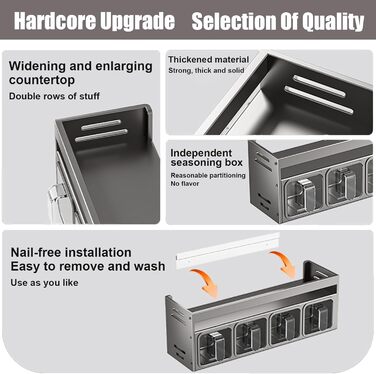 Hardcore Upgrade Selection Of Quality

Widening and enlarging countertop

Double rows of stuff

Thickened material

Strong, thick and solid

Independent seasoning box

Reasonable partitioning

No flavor

Nail-free installation

Easy to remove and wash

Use as you like