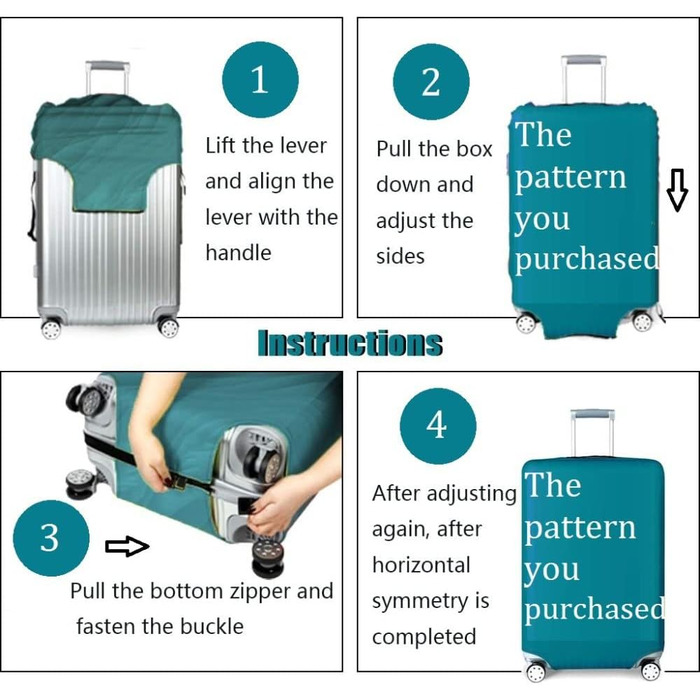 1

Lift the lever and align the lever with the handle

2

Pull the box down and adjust the sides

The pattern you purchased

Instructions

3

Pull the bottom zipper and fasten the buckle

4

After adjusting again, after horizontal symmetry is completed

The pattern you purchased