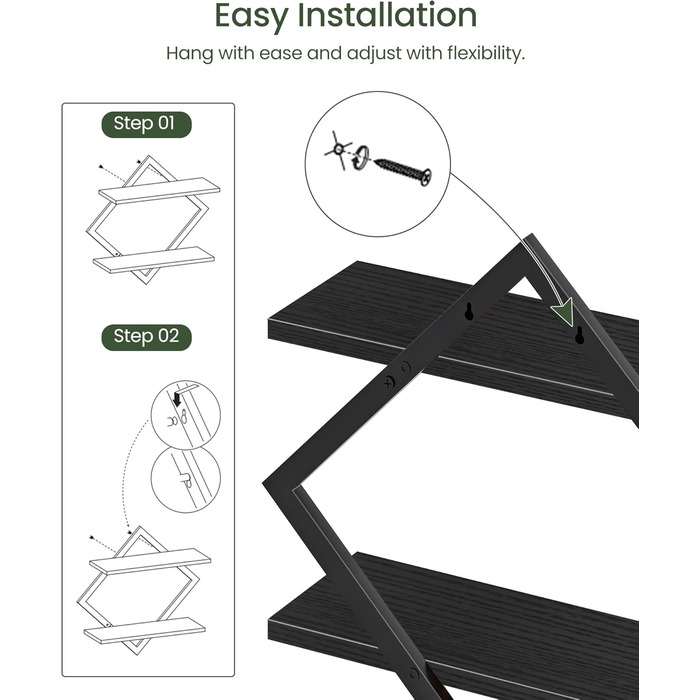 Easy Installation

Hang with ease and adjust with flexibility.

Step 01

Step 02