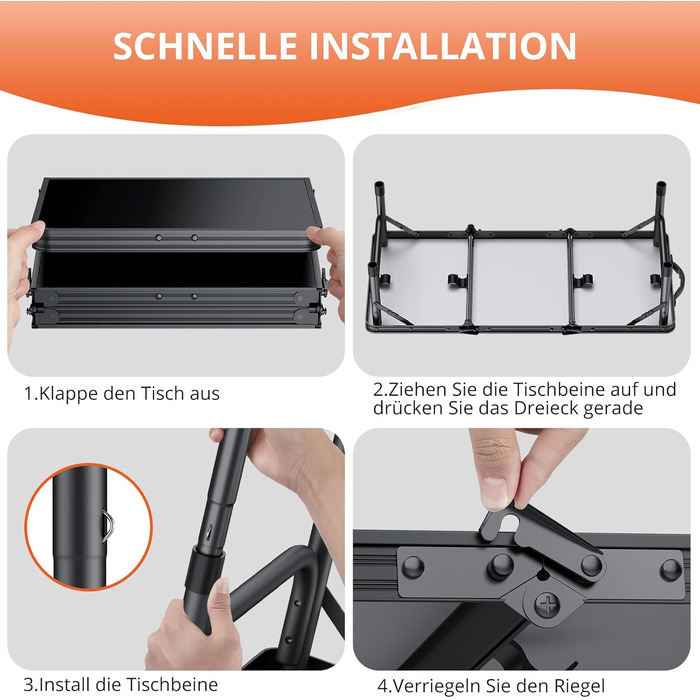 SCHNELLE INSTALLATION

1.Klappe den Tisch aus

2.Ziehen Sie die Tischbeine auf und drücken Sie das Dreieck gerade

3.Install die Tischbeine

4.Verriegeln Sie den Riegel