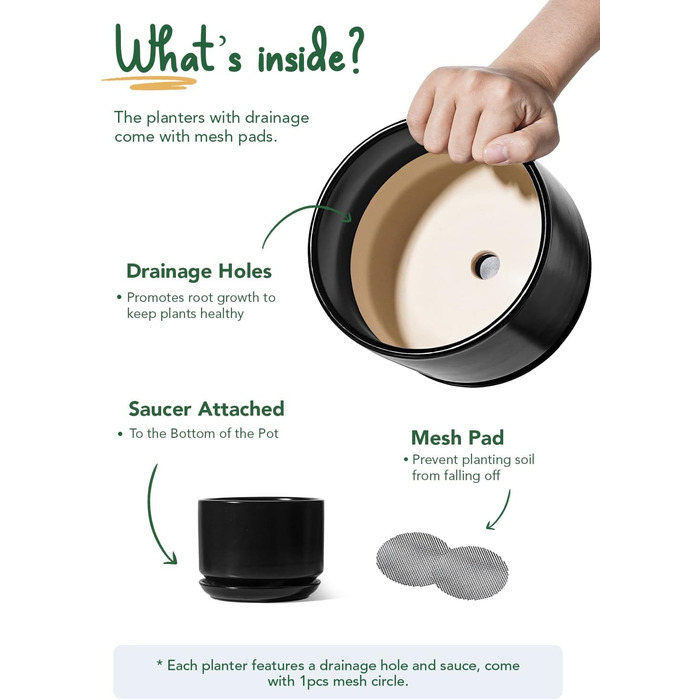 What's inside?

The planters with drainage come with mesh pads.

Drainage Holes
• Promotes root growth to keep plants healthy

Saucer Attached
• To the Bottom of the Pot

Mesh Pad
• Prevent planting soil from falling off

* Each planter features a drainage hole and sauce, come with 1pcs mesh circle.