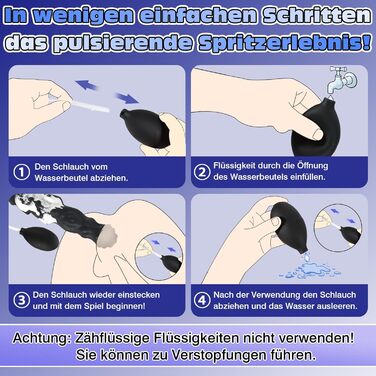 In wenigen einfachen Schritten das pulsierende Spritzerlebnis!

① Den Schlauch vom Wasserbeutel abziehen.

② Flüssigkeit durch die Öffnung des Wasserbeutels einfüllen.

③ Den Schlauch wieder einstecken und mit dem Spiel beginnen!

④ Nach der Verwendung den Schlauch abziehen und das Wasser ausleeren.

Achtung: Zähflüssige Flüssigkeiten nicht verwenden! Sie können zu Verstopfungen führen.