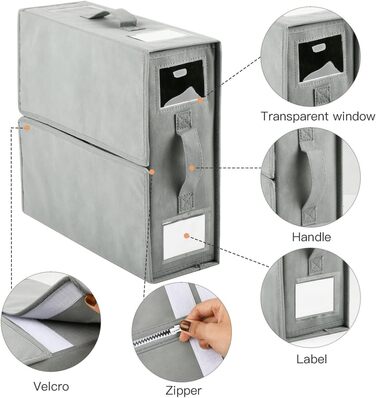 Transparent window

Handle

Label

Velcro

Zipper