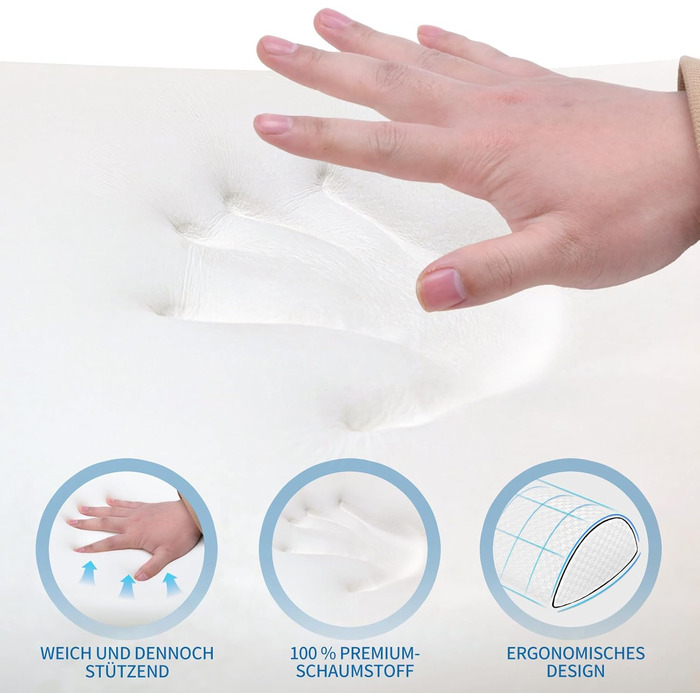 WEICH UND DENNOCH STÜTZEND

100 % PREMIUM-SCHAUMSTOFF

ERGONOMISCHES DESIGN