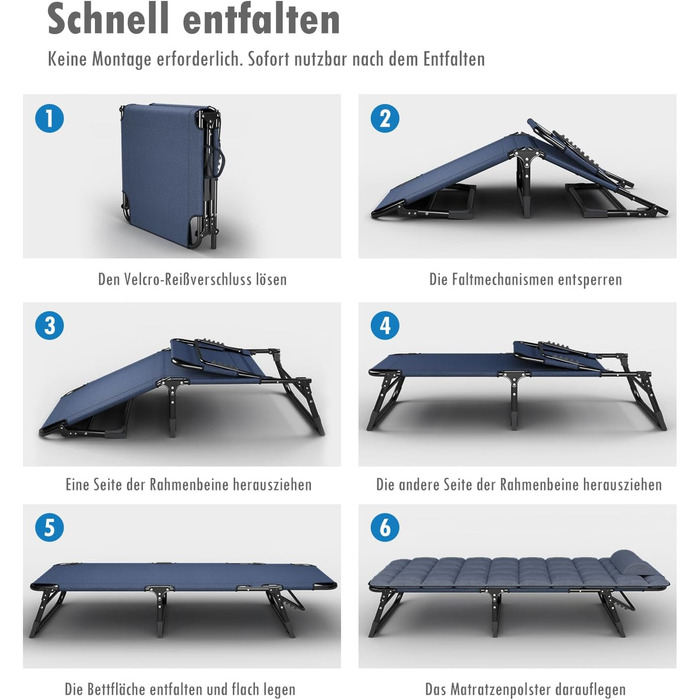 Schnell entfalten

Keine Montage erforderlich. Sofort nutzbar nach dem Entfalten

1

Den Velcro-Reißverschluss lösen

2

Die Faltmechanismen entsperren

3

Eine Seite der Rahmenbeine herausziehen

4

Die andere Seite der Rahmenbeine herausziehen

5

Die Bettfläche entfalten und flach legen

6

Das Matratzenpolster darauflegen