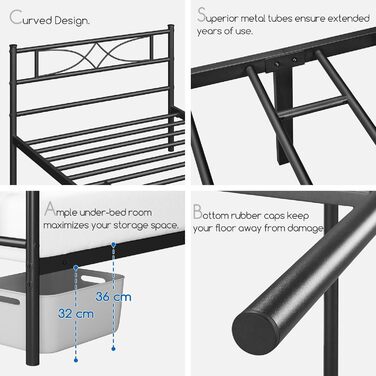 Curved Design.

Superior metal tubes ensure extended years of use.

Ample under-bed room maximizes your storage space.

36 cm

32 cm

Bottom rubber caps keep your floor away from damage