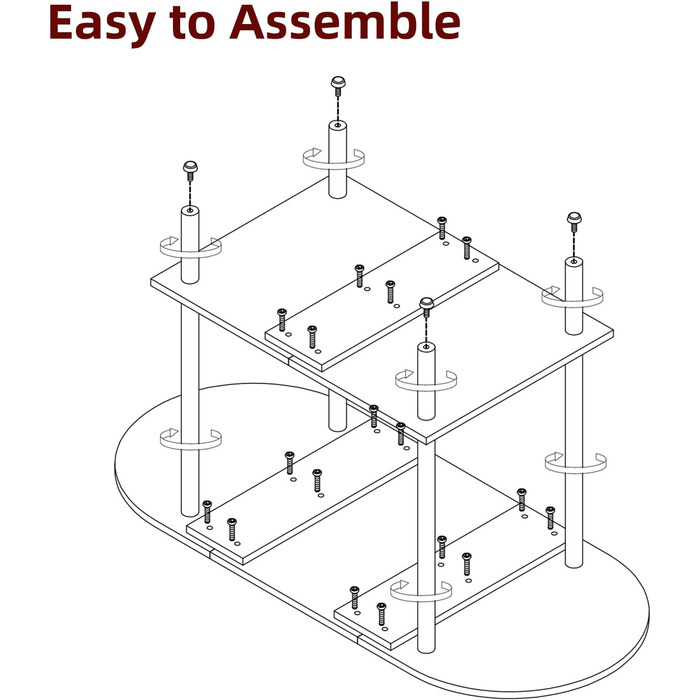 Easy to Assemble