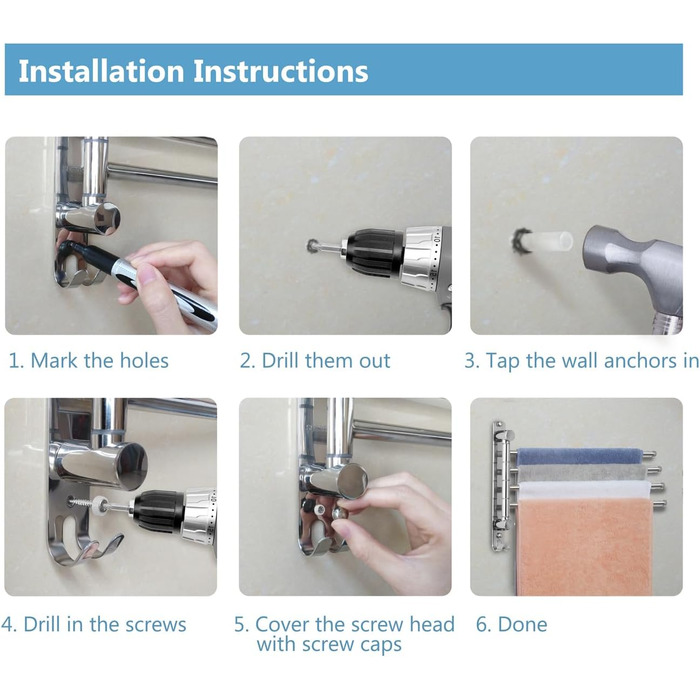 Installation Instructions

1. Mark the holes

2. Drill them out

3. Tap the wall anchors in

4. Drill in the screws

5. Cover the screw head with screw caps

6. Done