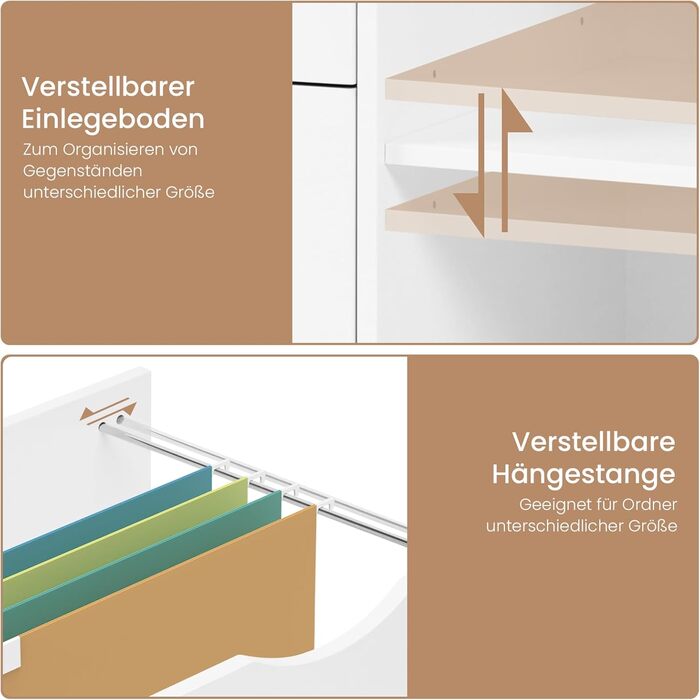 Verstellbarer Einlegeboden
Zum Organisieren von Gegenständen unterschiedlicher Größe

Verstellbare Hängestange
Geeignet für Ordner unterschiedlicher Größe