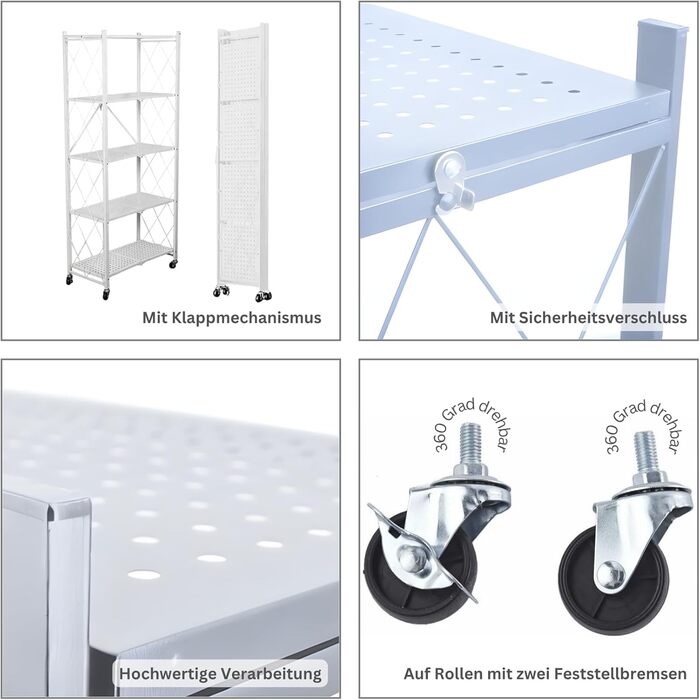 Mit Klappmechanismus

Mit Sicherheitsverschluss

Hochwertige Verarbeitung

360 Grad drehbar

360 Grad drehbar

Auf Rollen mit zwei Feststellbremsen