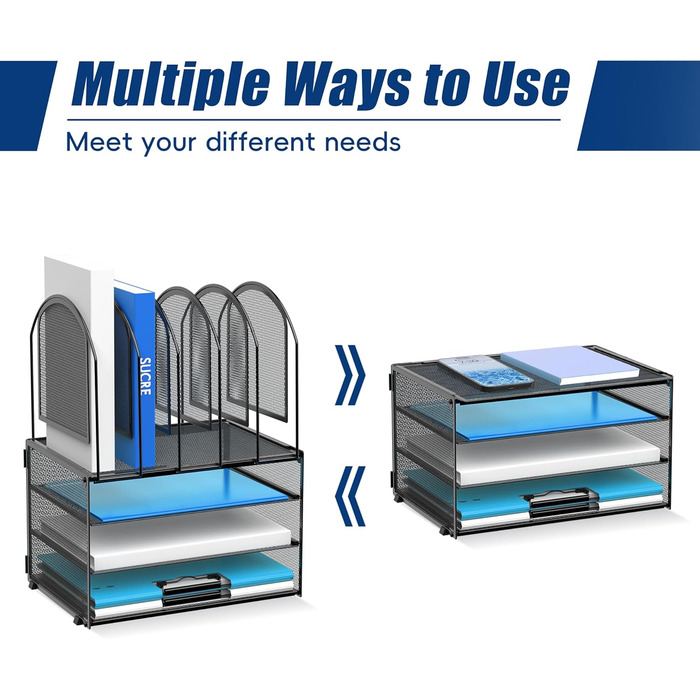 Multiple Ways to Use
Meet your different needs

SUCRE