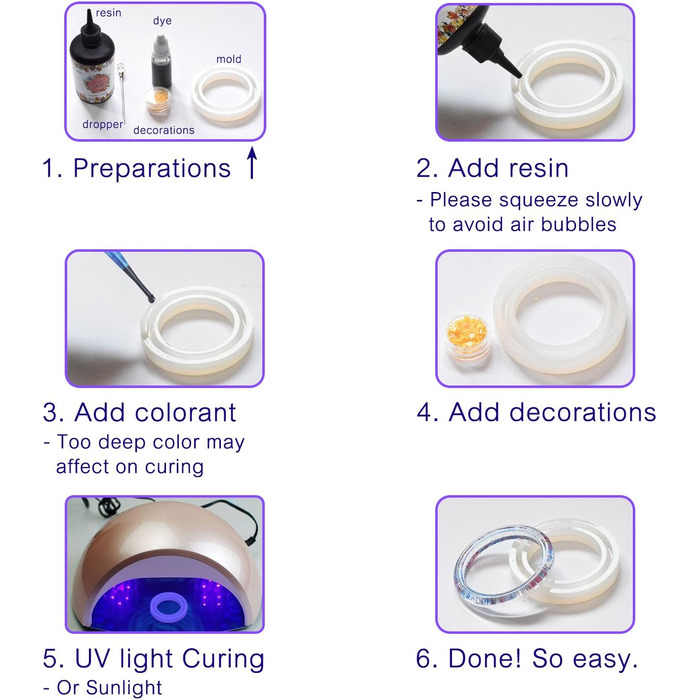 resin
dye
mold
dropper
decorations

1. Preparations ↑

2. Add resin
- Please squeeze slowly to avoid air bubbles

3. Add colorant
- Too deep color may affect on curing

4. Add decorations

5. UV light Curing
- Or Sunlight

6. Done! So easy.