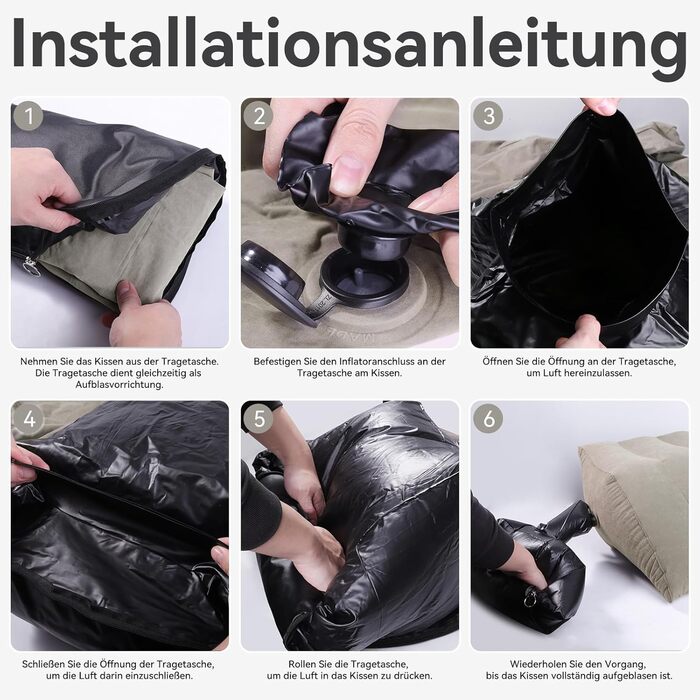 Installationsanleitung

1

Nehmen Sie das Kissen aus der Tragetasche. Die Tragetasche dient gleichzeitig als Aufblasvorrichtung.

2

Befestigen Sie den Inflatoranschluss an der Tragetasche am Kissen.

3

Öffnen Sie die Öffnung an der Tragetasche, um Luft hereinzulassen.

4

Schließen Sie die Öffnung der Tragetasche, um die Luft darin einzuschließen.

5

Rollen Sie die Tragetasche, um die Luft in das Kissen zu drücken.

6

Wiederholen Sie den Vorgang, bis das Kissen vollständig aufgeblasen ist.