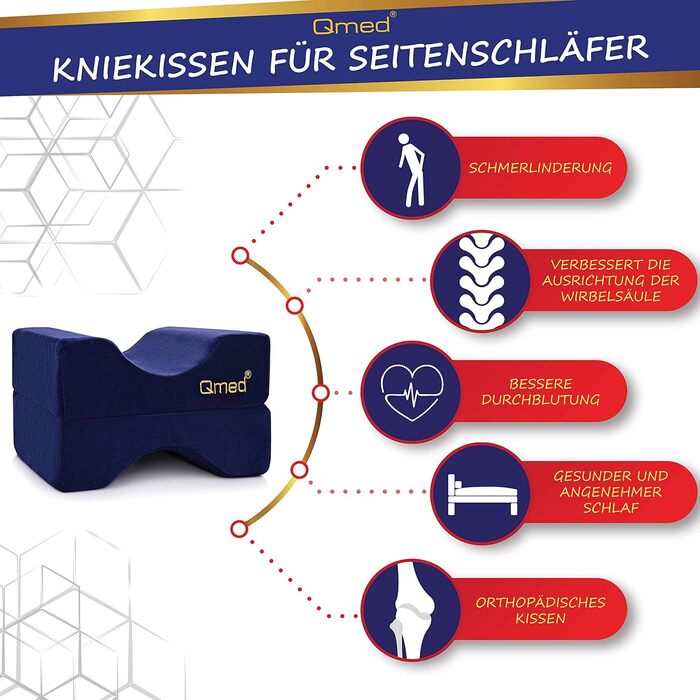 Qmed®
KNIEKISSEN FÜR SEITENSCHLÄFER

Qmed®

SCHMERLINDERUNG

VERBESSERT DIE AUSRICHTUNG DER WIRBELSÄULE

BESSERE DURCHBLUTUNG

GESUNDER UND ANGENEHMER SCHLAF

ORTHOPÄDISCHES KISSEN